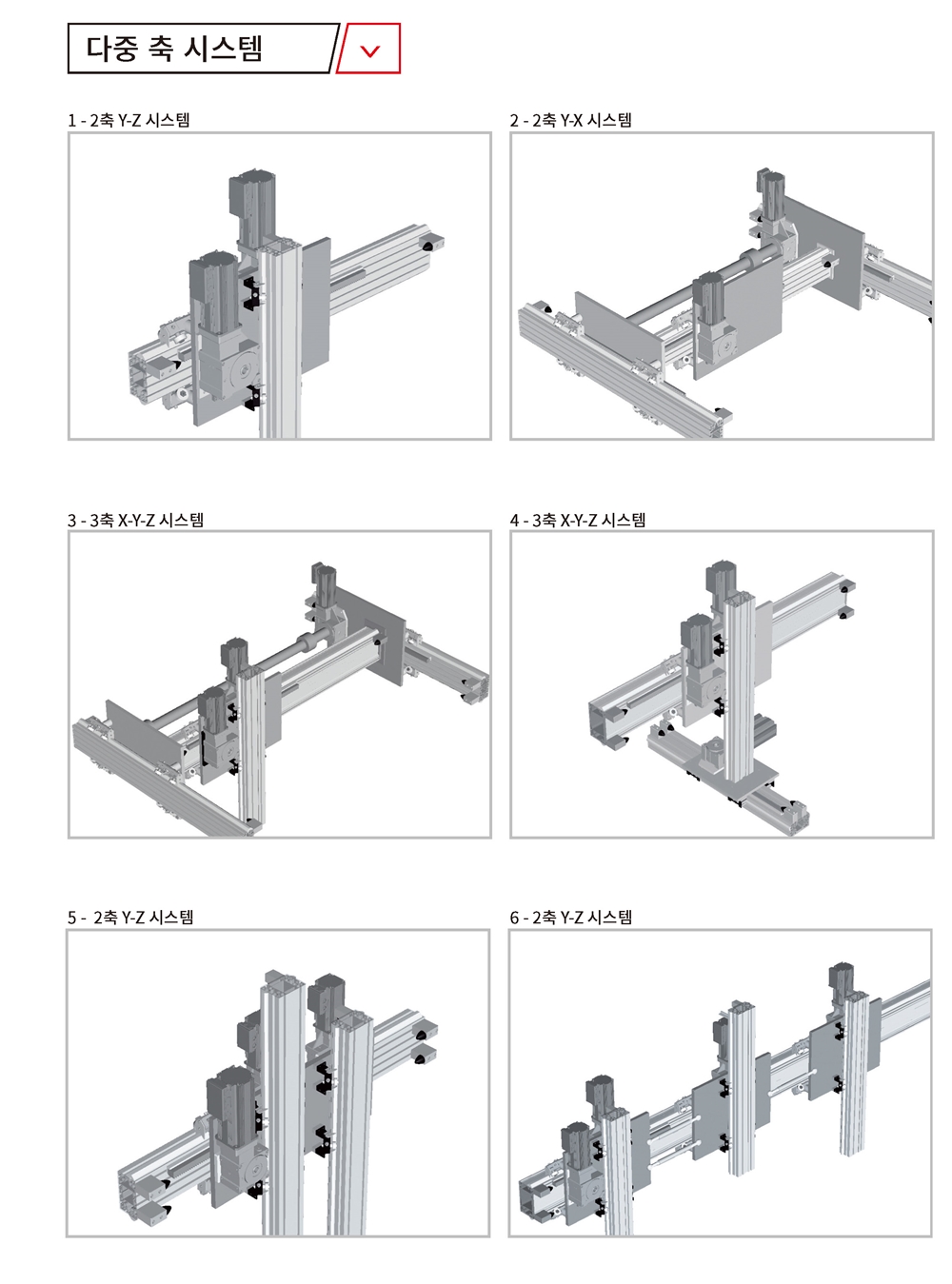 다중 축 시스템

1 - 2축 Y-Z 시스템

2 - 2축 Y-X 시스템

3 - 3축 X-Y-Z 시스템

4 - 3축 X-Y-Z 시스템

5 - 2축 Y-Z 시스템

6 - 2축 Y-Z 시스템